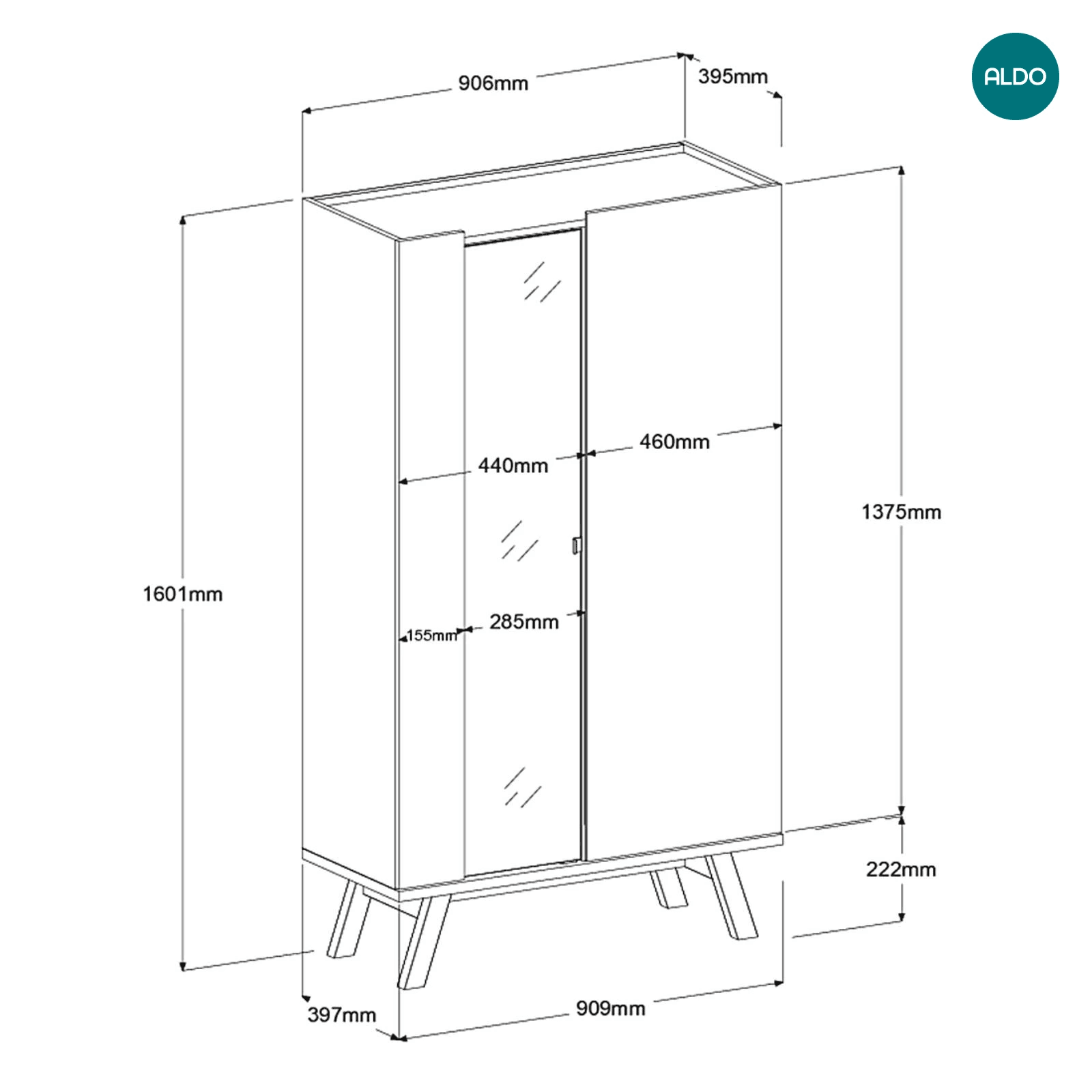 ALDO

906mm
395mm
460mm
440mm
1375mm
1601mm
155mm
285mm
222mm
397mm
909mm